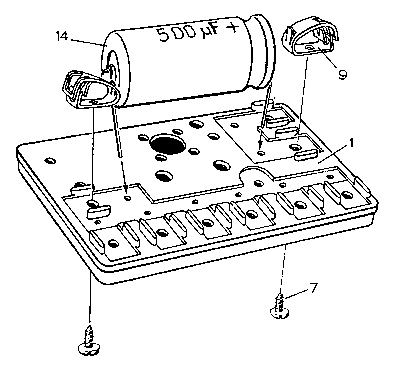 14
500 µF +
9
1
7